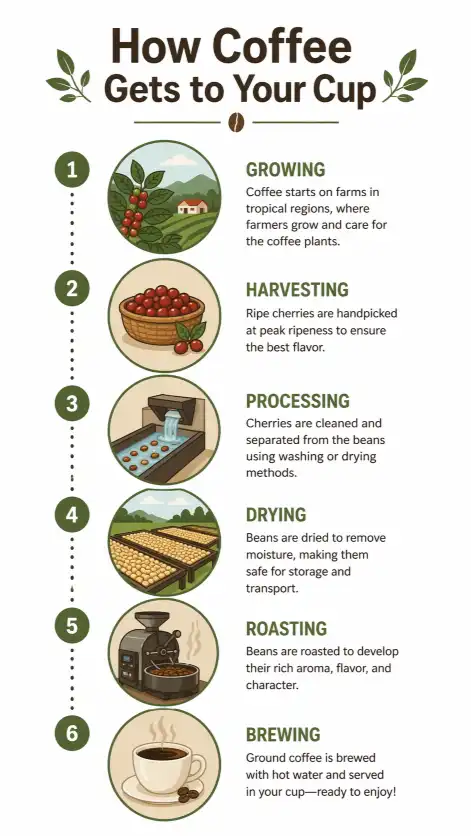 How Coffee Gets to Your Cup

1

GROWING

Coffee starts on farms in tropical regions, where farmers grow and care for the coffee plants.

2

HARVESTING

Ripe cherries are handpicked at peak ripeness to ensure the best flavor.

3

PROCESSING

Cherries are cleaned and separated from the beans using washing or drying methods.

4

DRYING

Beans are dried to remove moisture, making them safe for storage and transport.

5

ROASTING

Beans are roasted to develop their rich aroma, flavor, and character.

6

BREWING

Ground coffee is brewed with hot water and served in your cup—ready to enjoy!