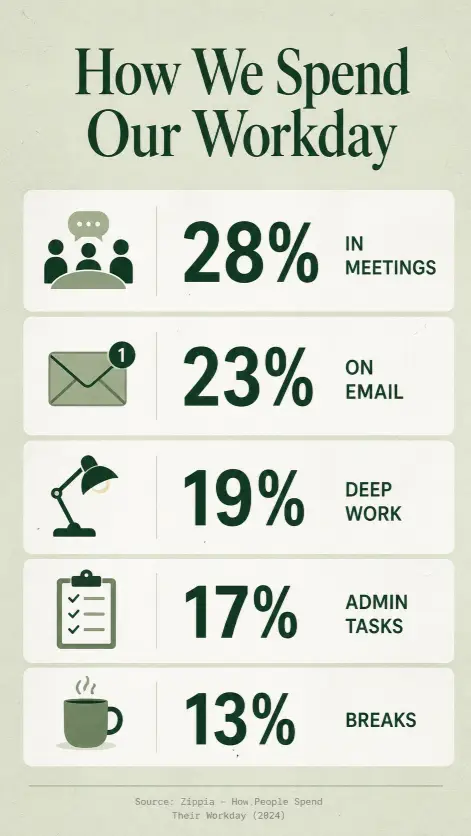 How We Spend Our Workday

28% IN MEETINGS

1

23% ON EMAIL

19% DEEP WORK

17% ADMIN TASKS

13% BREAKS

Source: Zippia – How People Spend Their Workday (2024)